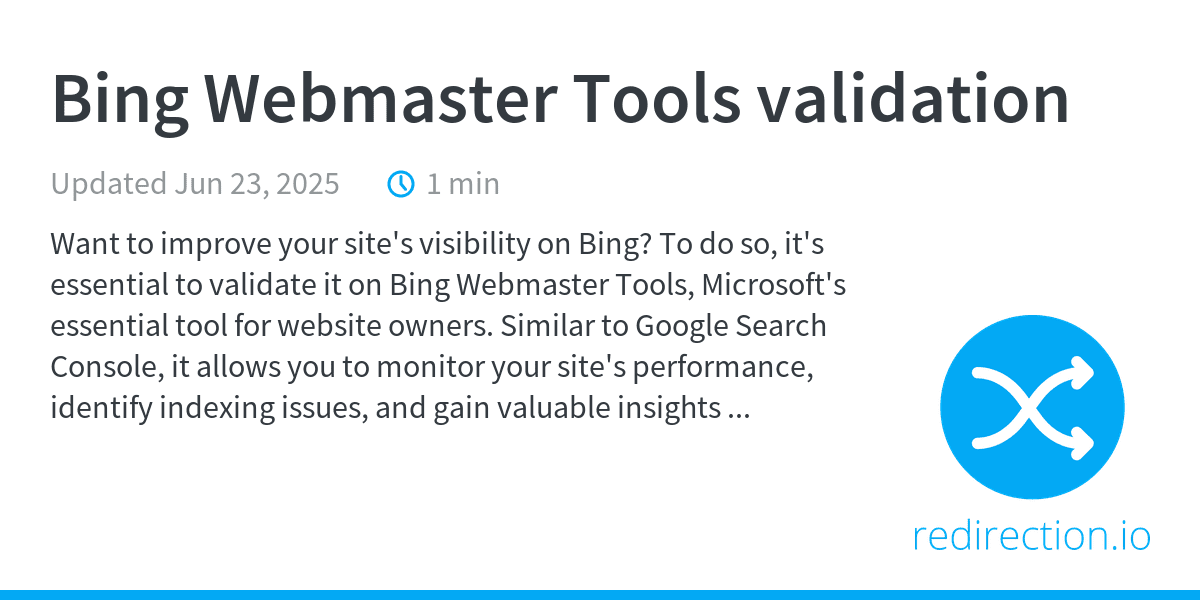 Bing Webmaster Tools validation

Updated Jun 23, 2025 1 min

Want to improve your site's visibility on Bing? To do so, it's essential to validate it on Bing Webmaster Tools, Microsoft's essential tool for website owners. Similar to Google Search Console, it allows you to monitor your site's performance, identify indexing issues, and gain valuable insights ...

redirection.io